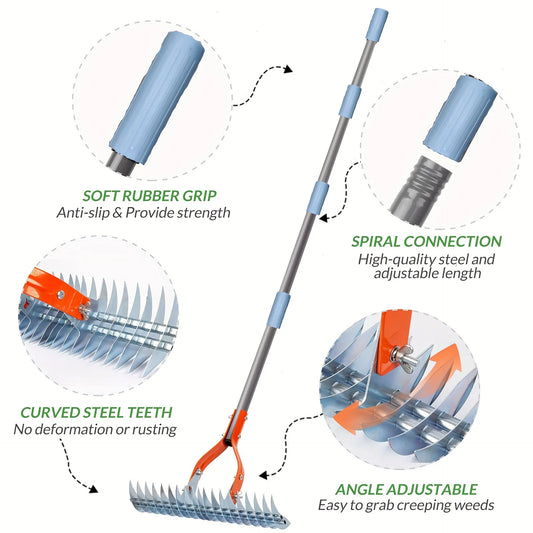 SOFT RUBBER GRIP
Anti-slip & Provide strength

SPIRAL CONNECTION
High-quality steel and adjustable length

CURVED STEEL TEETH
No deformation or rusting

ANGLE ADJUSTABLE
Easy to grab creeping weeds